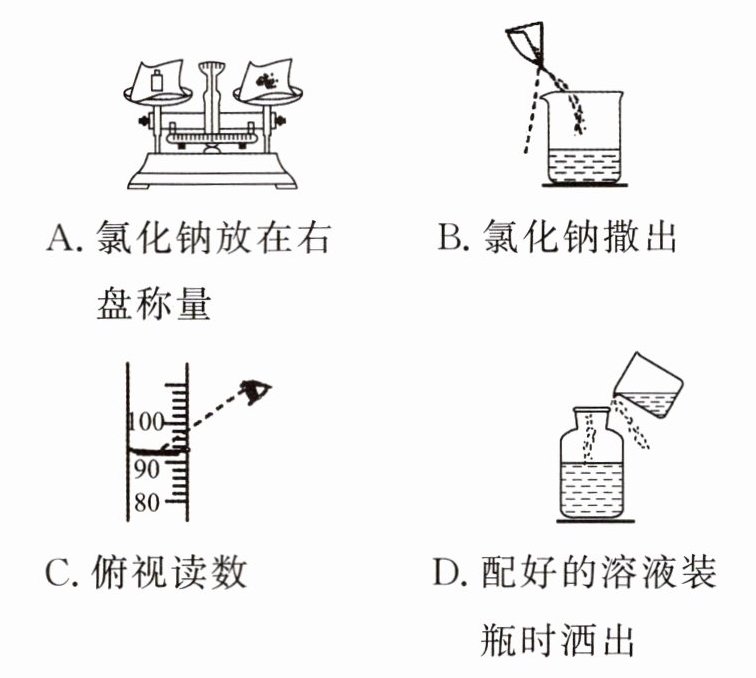 A. 氯化钠放在右盘称量

B. 氯化钠撒出

100
90
80

C. 俯视读数

D. 配好的溶液装瓶时洒出