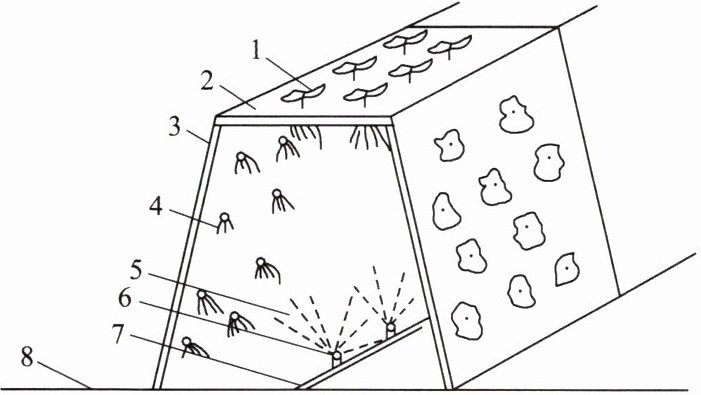 1
2
3
4
5
6
7
8