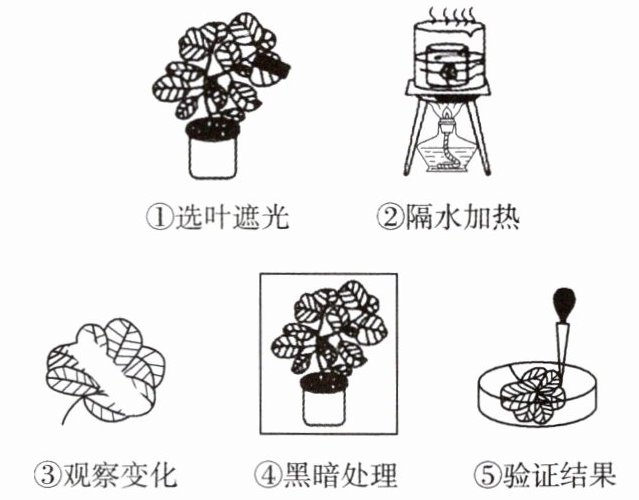 ①选叶遮光

②隔水加热

③观察变化

④黑暗处理

⑤验证结果