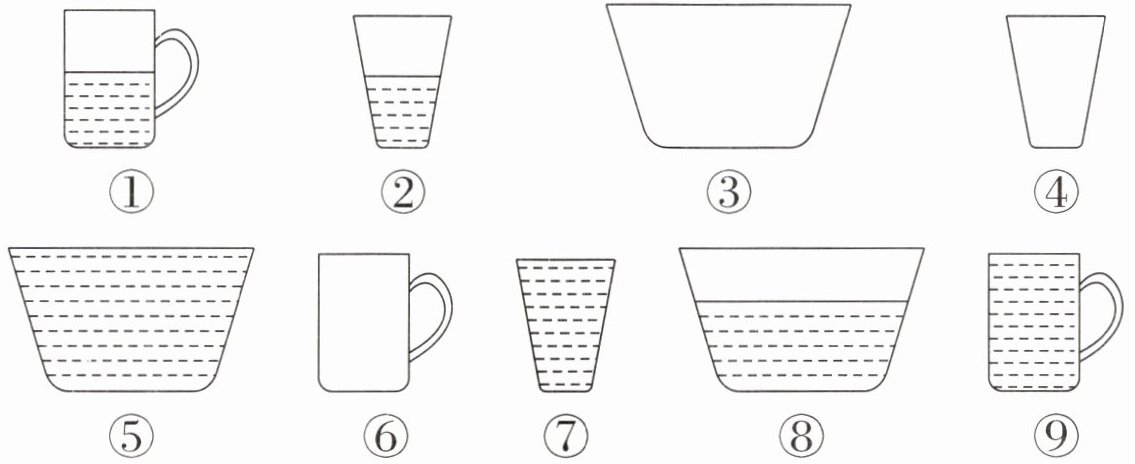 ①

②

③

④

⑤

⑥

⑦

⑧

⑨