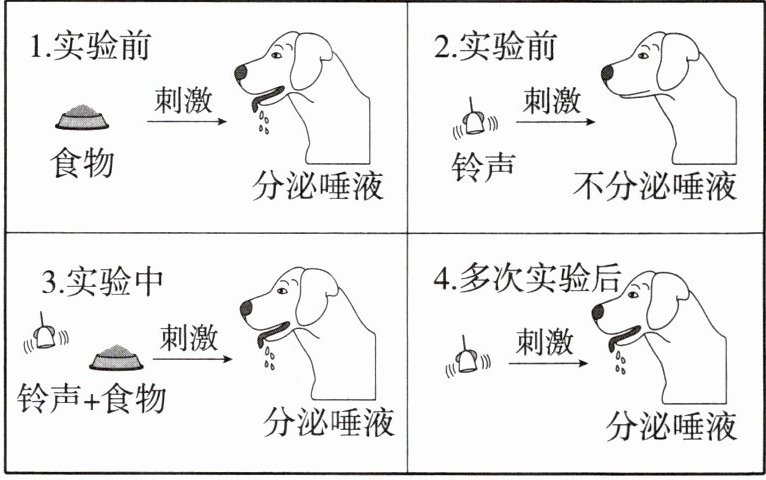 1.实验前

食物

刺激

分泌唾液

2.实验前

铃声

刺激

不分泌唾液

3.实验中

铃声+食物

刺激

分泌唾液

4.多次实验后

刺激

分泌唾液