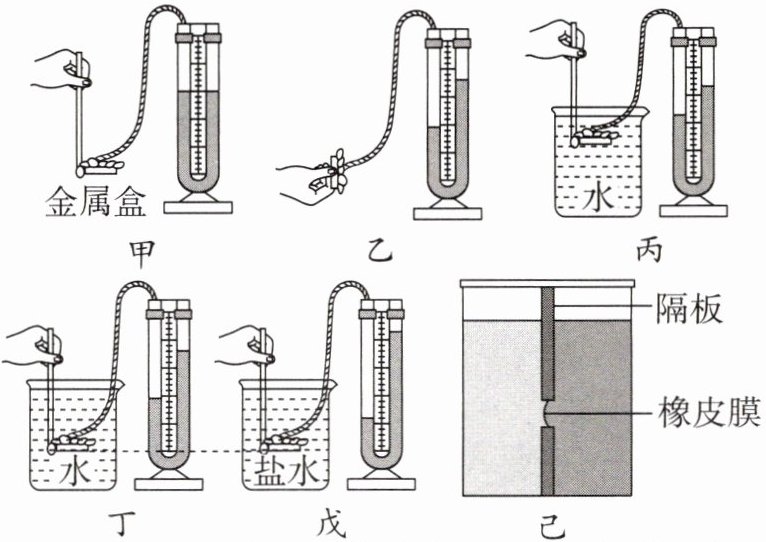 金属盒
甲
乙
水
丙
水
丁
盐水
戊
隔板
橡皮膜
己