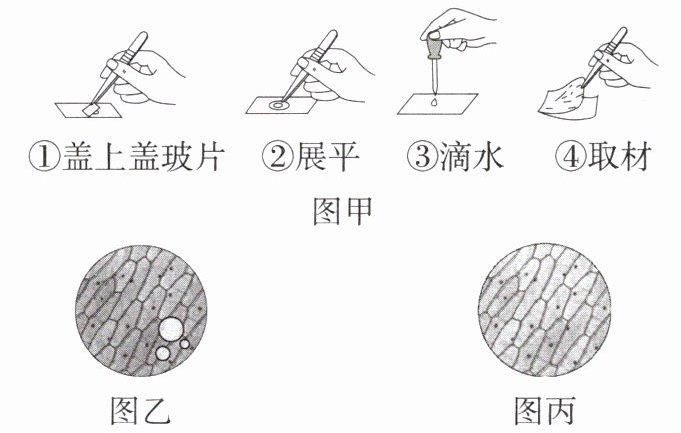 ①盖上盖玻片　②展平　③滴水　④取材

图甲

图乙　　图丙