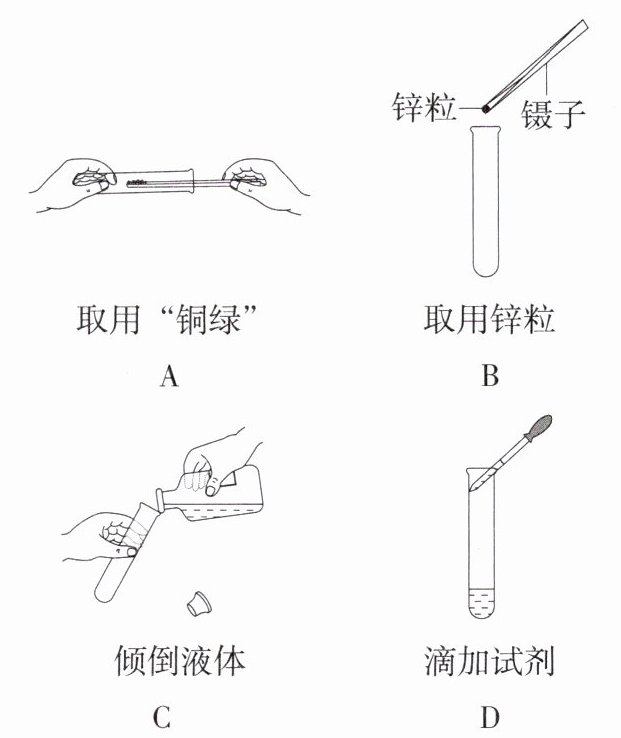 锌粒
镊子

取用“铜绿”
A

取用锌粒
B

倾倒液体
C

滴加试剂
D