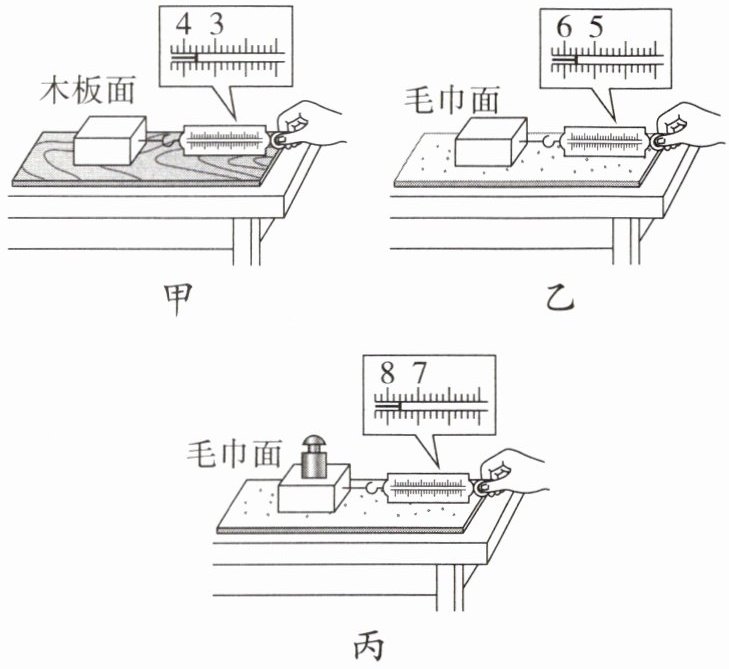 4 3
木板面
甲

6 5
毛巾面
乙

8 7
毛巾面
丙