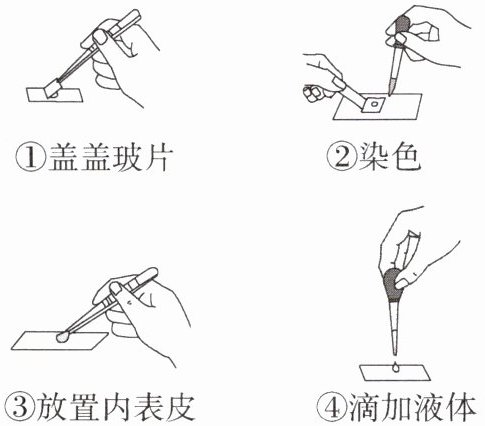 ①盖盖玻片

②染色

③放置内表皮

④滴加液体