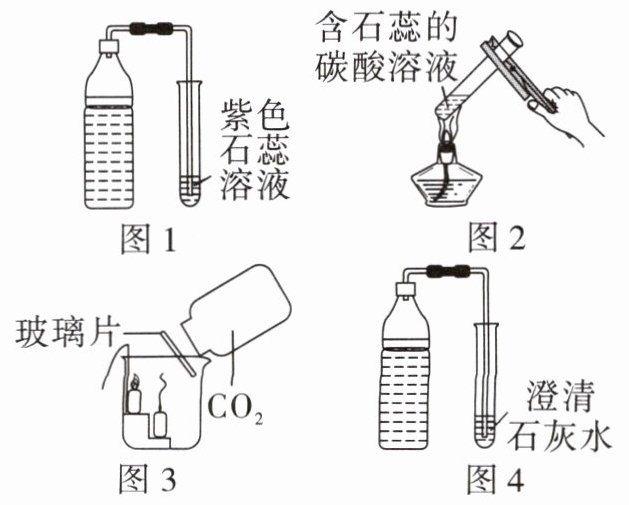 紫色石蕊溶液

图 1

含石蕊的碳酸溶液

图 2

玻璃片

$CO_2$

图 3

澄清石灰水

图 4