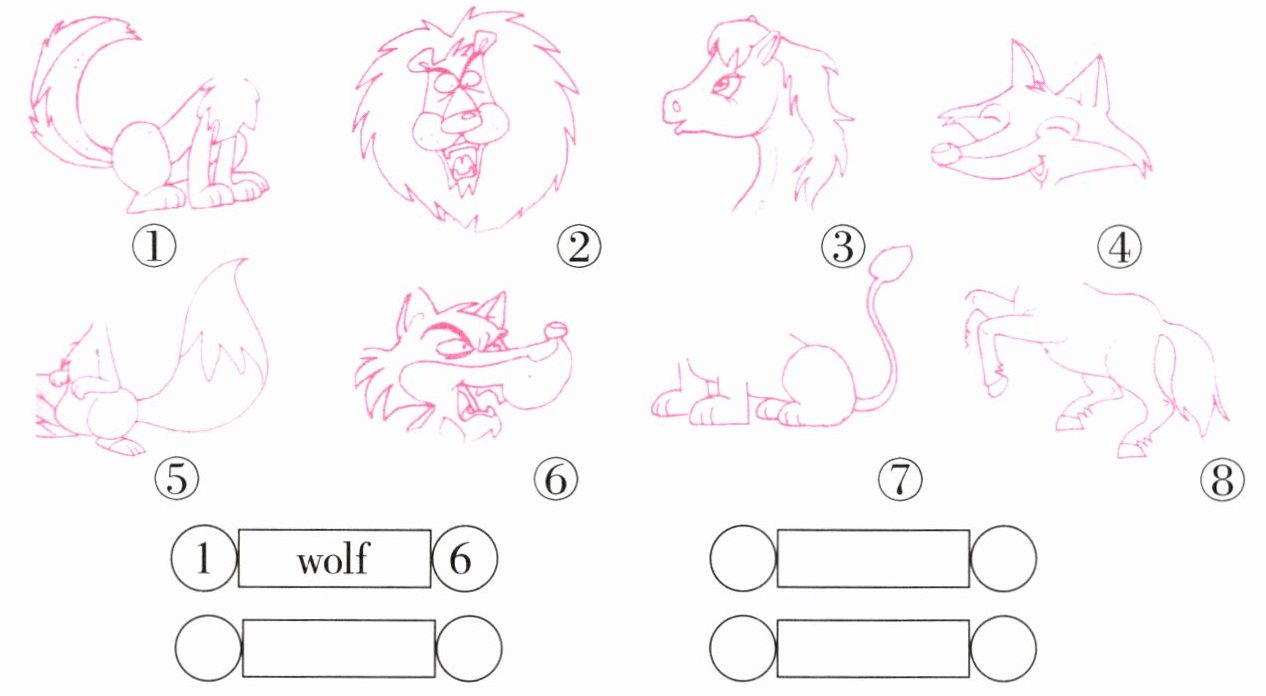 ①
②
③
④
⑤
⑥
⑦
⑧

1 wolf 6