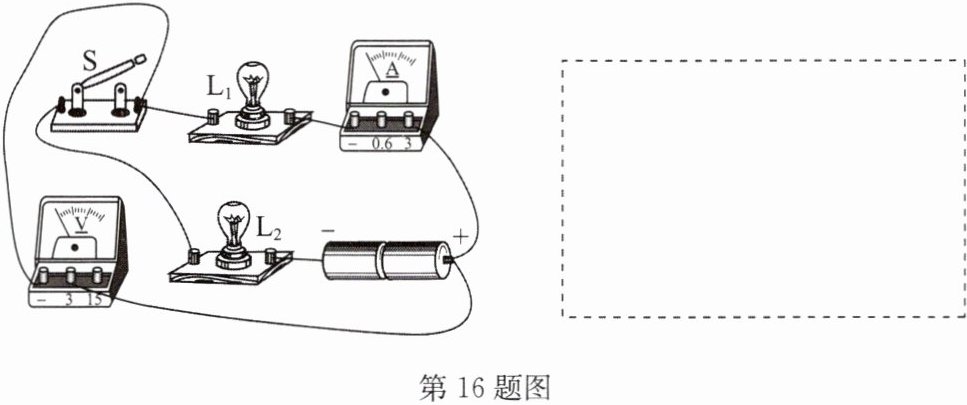 S
$L_1$
A
− 0.6 3
V
− 3 15
$L_2$
−
+
第 16 题图