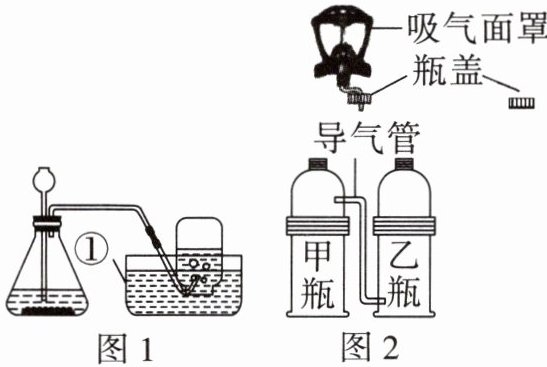 吸气面罩
瓶盖
导气管
①
甲瓶
乙瓶
图 1
图 2