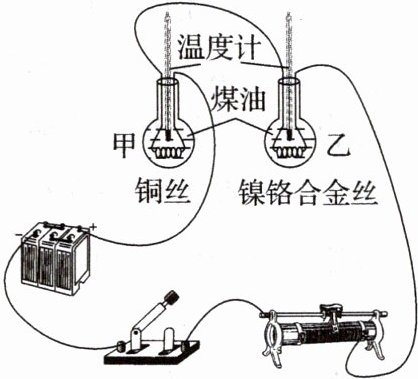 温度计
煤油
甲
乙
铜丝
镍铬合金丝
-
+