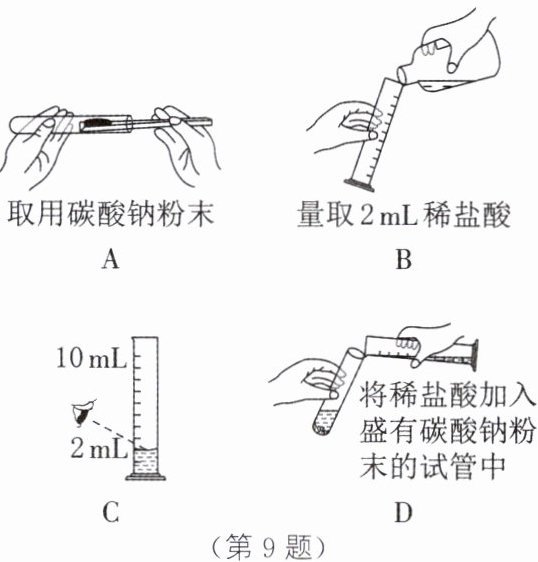 取用碳酸钠粉末
A

量取 2 mL 稀盐酸
B

10 mL
2 mL
C

将稀盐酸加入盛有碳酸钠粉末的试管中
D

（第 9 题）