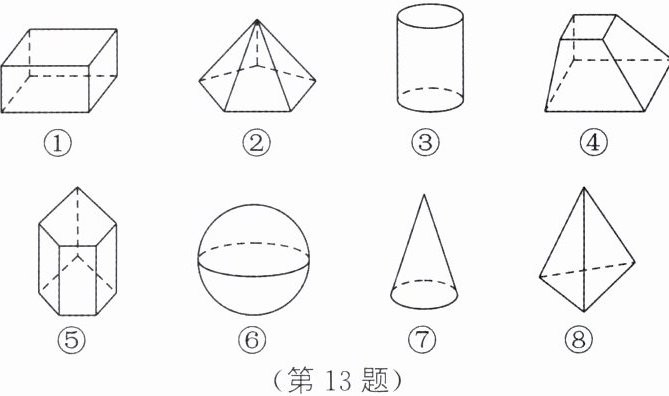 ①

②

③

④

⑤

⑥

⑦

⑧

（第 13 题）