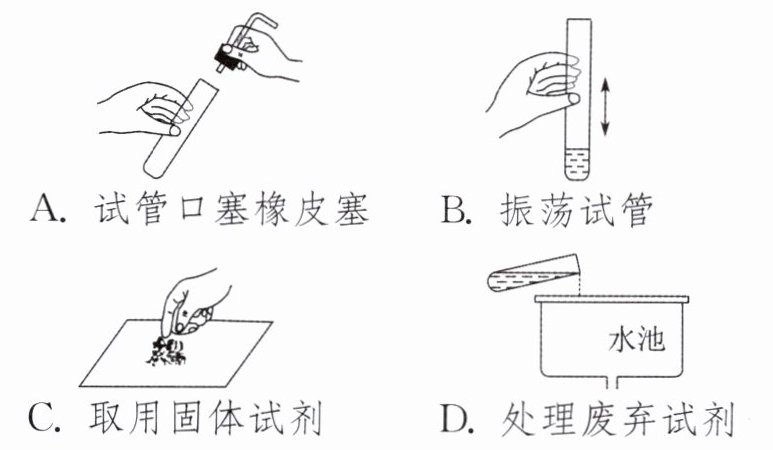 A. 试管口塞橡皮塞

B. 振荡试管

C. 取用固体试剂

水池

D. 处理废弃试剂