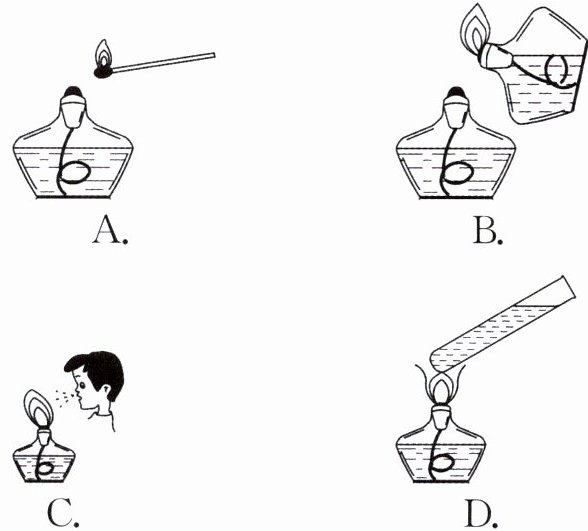 A.

B.

C.

D.