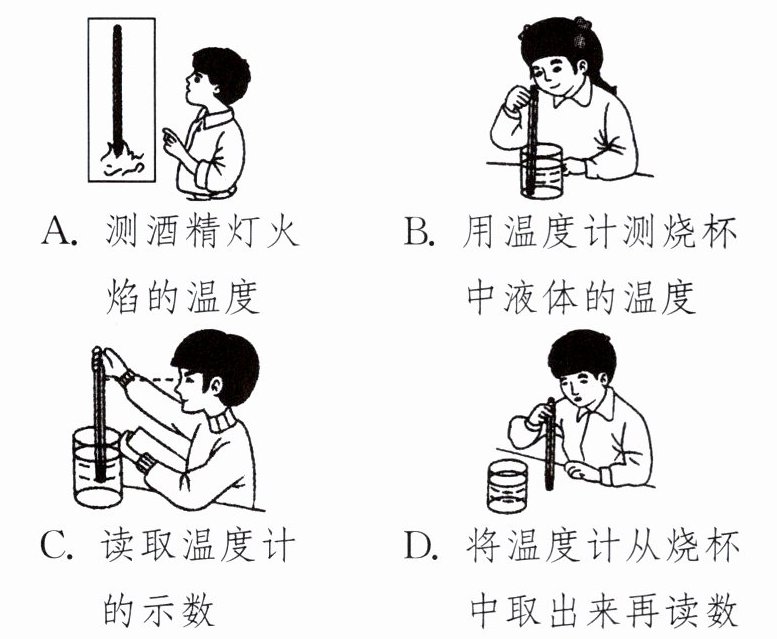 A. 测酒精灯火焰的温度

B. 用温度计测烧杯中液体的温度

C. 读取温度计的示数

D. 将温度计从烧杯中取出来再读数