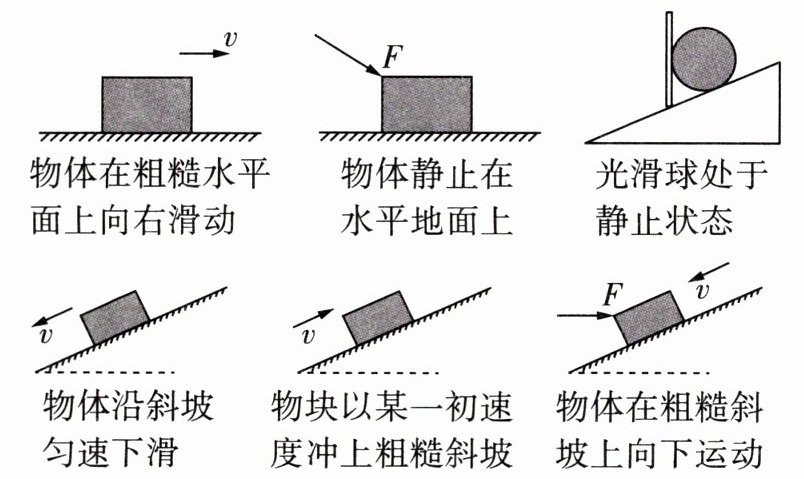 $v$

物体在粗糙水平面上向右滑动

$F$

物体静止在水平地面上

光滑球处于静止状态

$v$

物体沿斜坡匀速下滑

$v$

物块以某一初速度冲上粗糙斜坡

$F$ $v$

物体在粗糙斜坡上向下运动