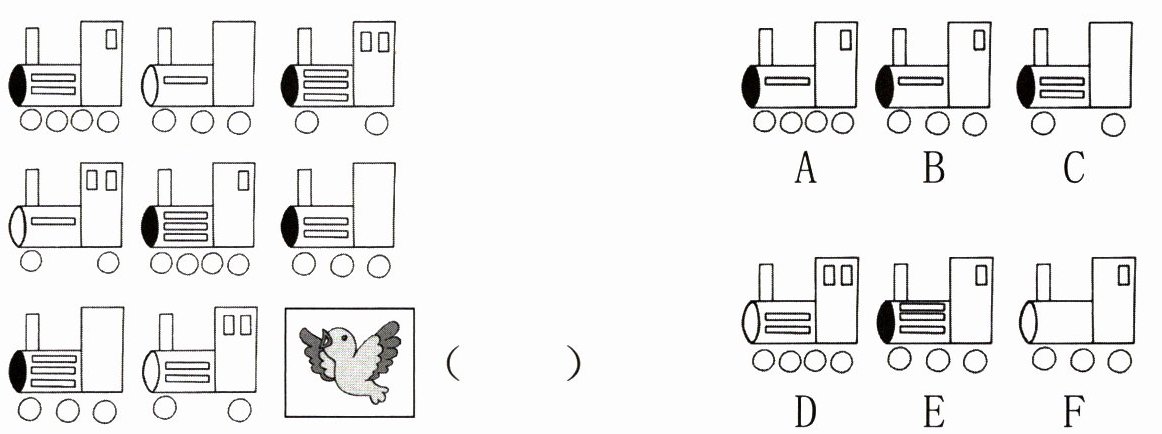 (　　)

A　B　C

D　E　F