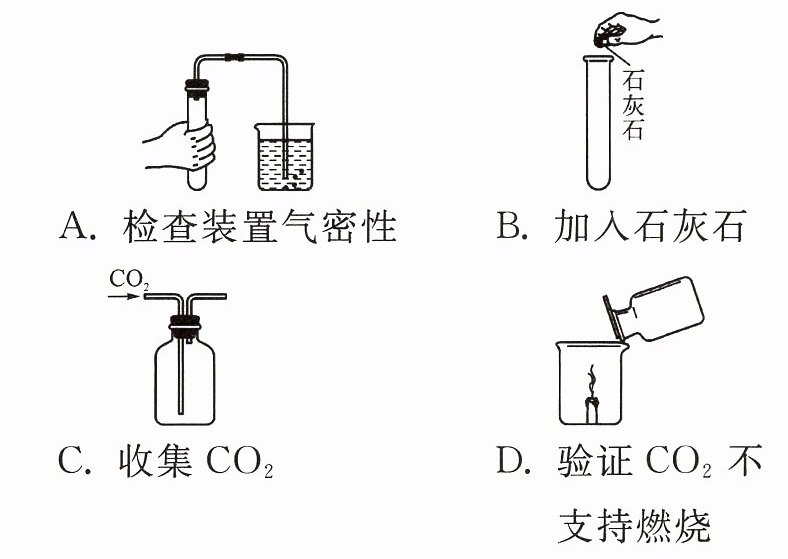 石灰石

A. 检查装置气密性

B. 加入石灰石

$CO_2$

C. 收集 $CO_2$

D. 验证 $CO_2$ 不支持燃烧