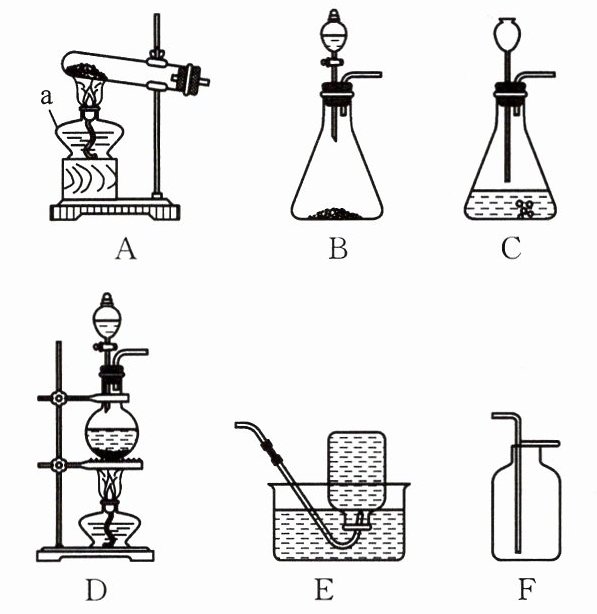 a
A
B
C
D
E
F