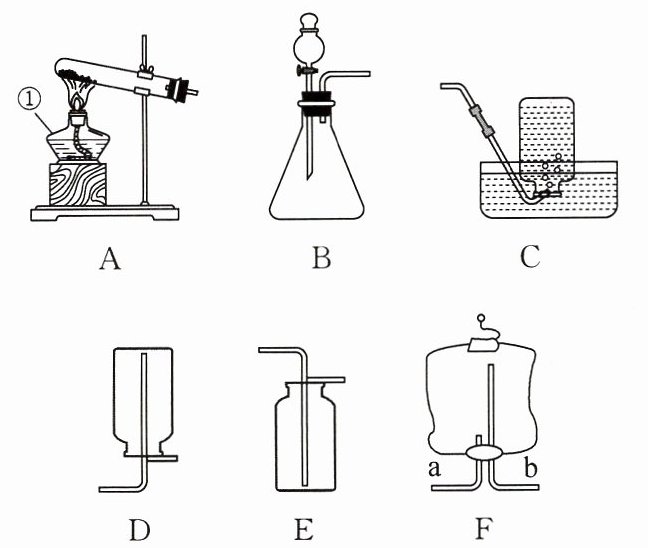 ①

A

B

C

D

E

a

b

F