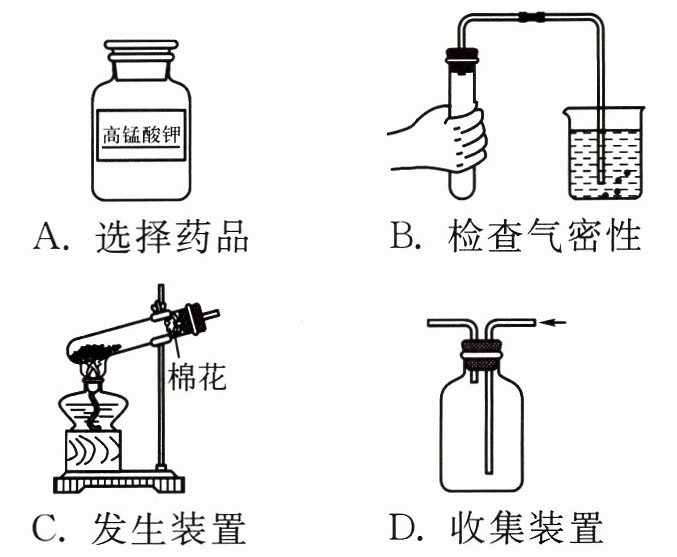 高锰酸钾

A. 选择药品

B. 检查气密性

棉花

C. 发生装置

D. 收集装置