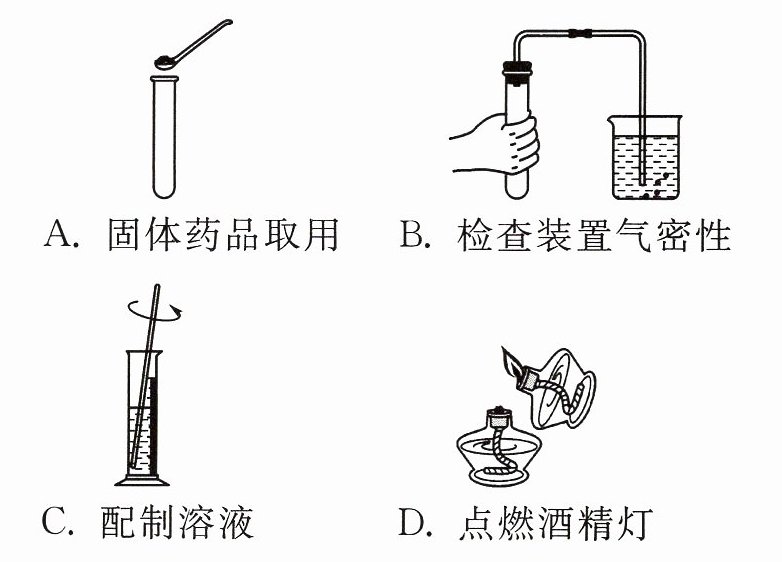 A. 固体药品取用

B. 检查装置气密性

C. 配制溶液

D. 点燃酒精灯