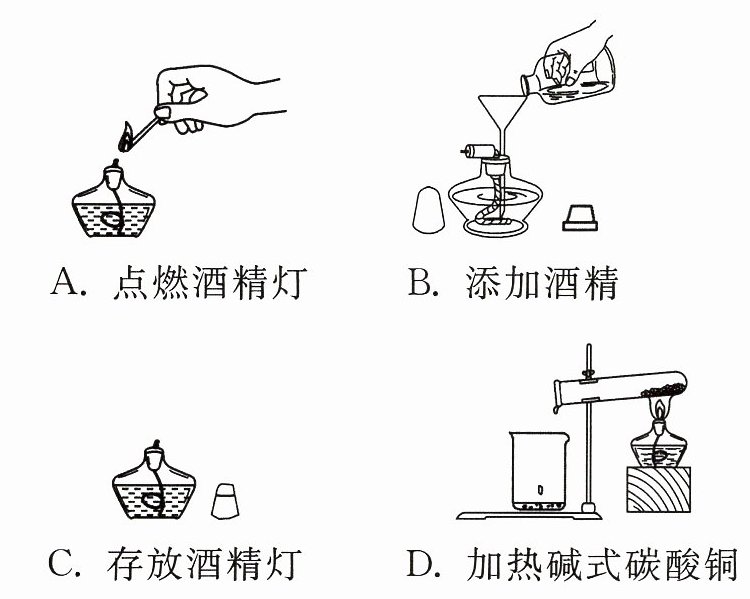 A. 点燃酒精灯

B. 添加酒精

C. 存放酒精灯

D. 加热碱式碳酸铜