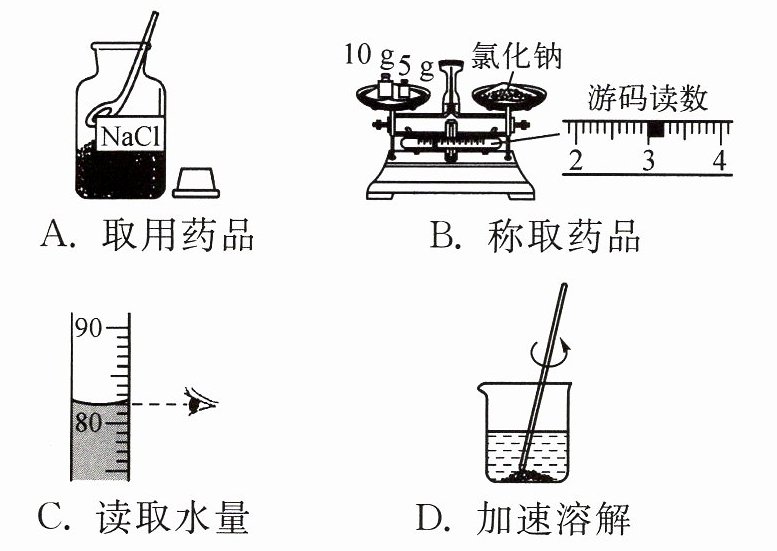 NaCl

A. 取用药品

10 g 5 g 氯化钠

游码读数

2 3 4

B. 称取药品

90

80

C. 读取水量

D. 加速溶解