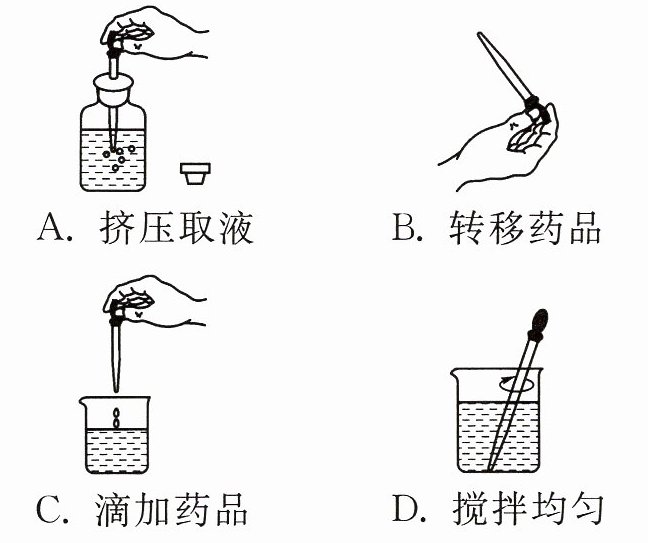 A. 挤压取液

B. 转移药品

C. 滴加药品

D. 搅拌均匀