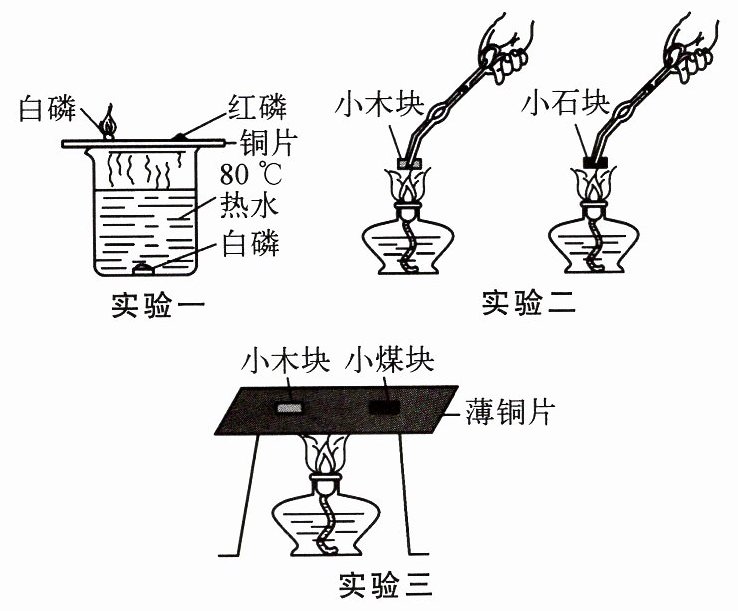 白磷
红磷
铜片
80 ℃
热水
白磷
实验一

小木块
小石块
实验二

小木块
小煤块
薄铜片
实验三