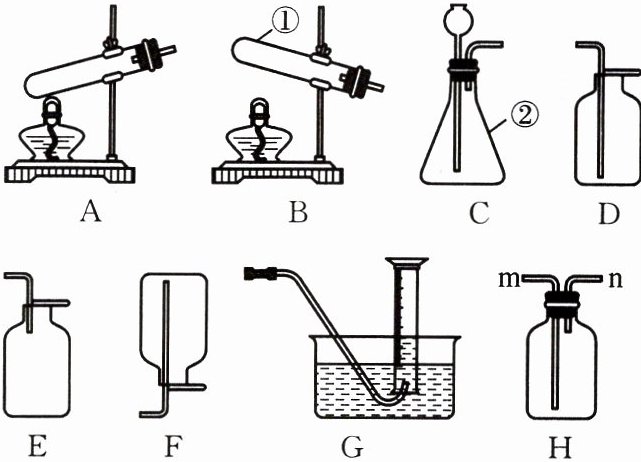 ①
②
A
B
C
D
m
n
E
F
G
H