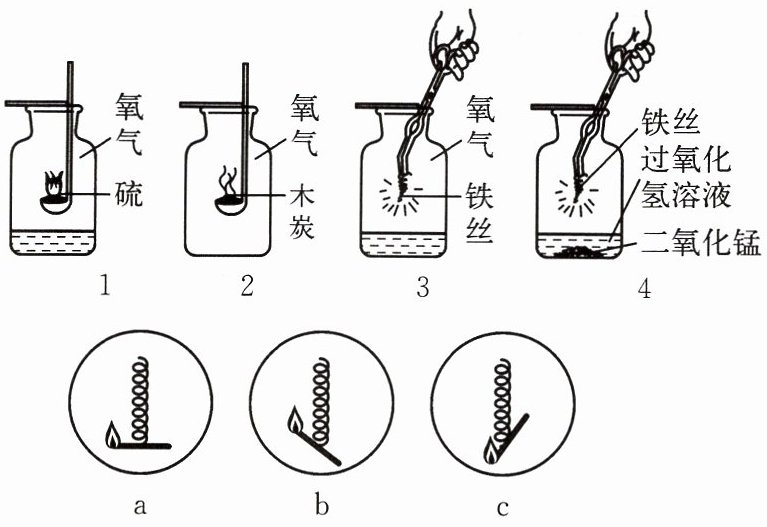 氧气
硫
1

氧气
木炭
2

氧气
铁丝
3

铁丝
过氧化氢溶液
二氧化锰
4

a

b

c