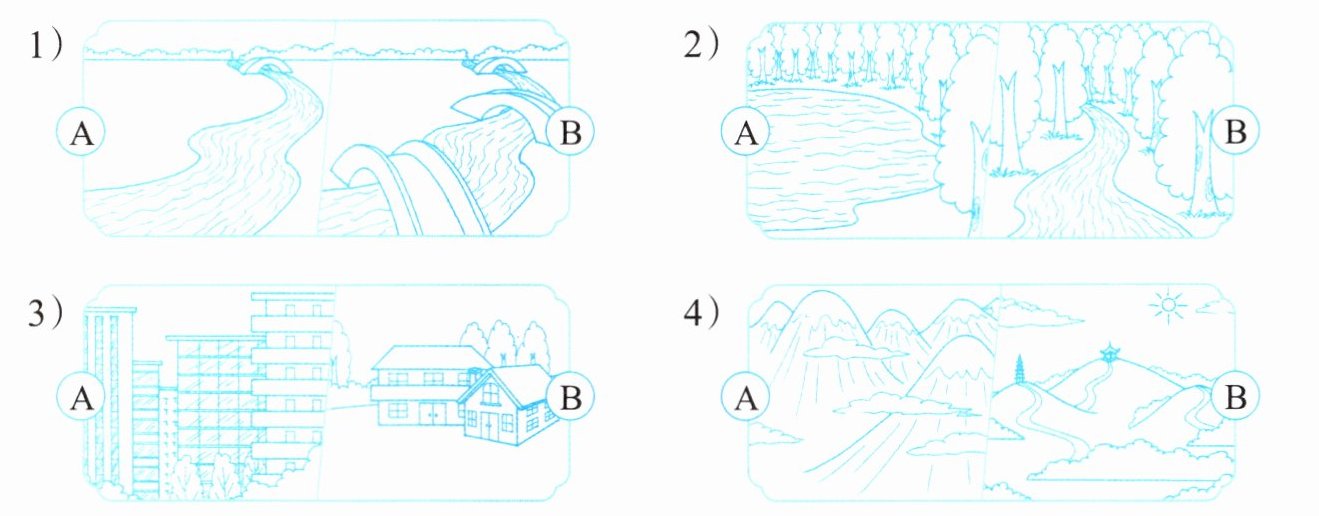 1)
A
B

2)
A
B

3)
A
B

4)
A
B