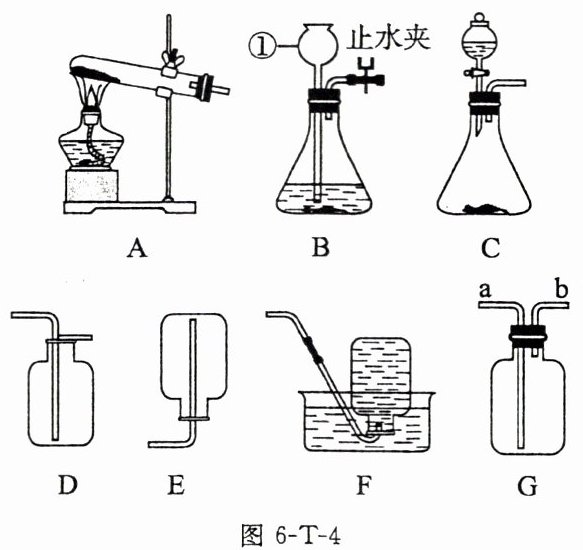 ①
止水夹

A B C

a b

D E F G

图 6-T-4