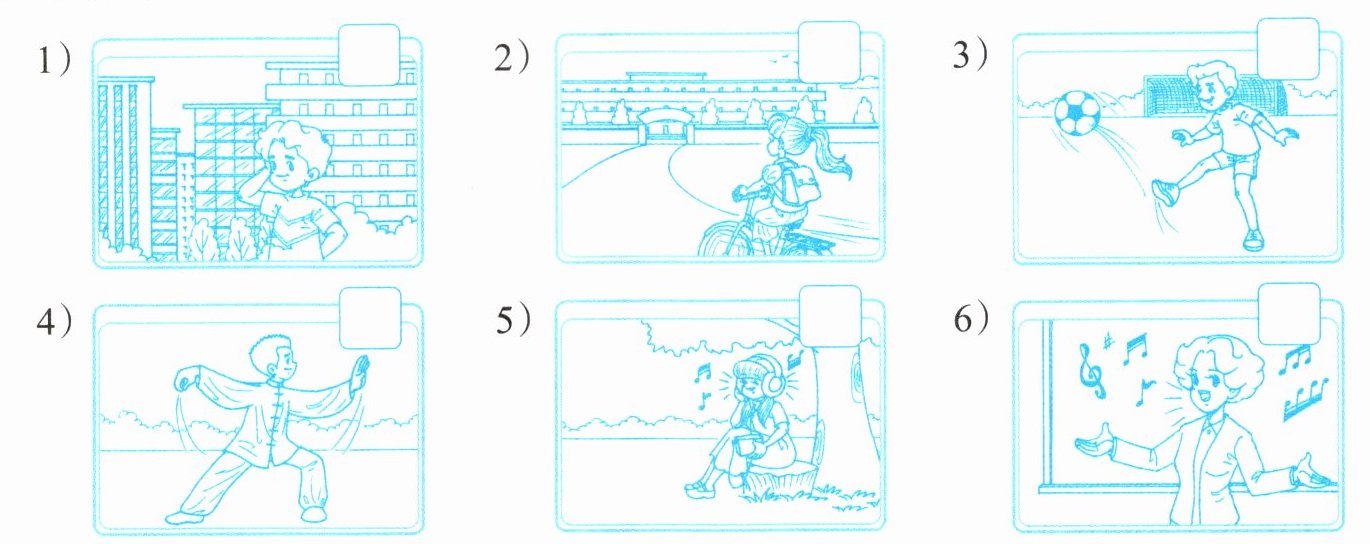 1）

2）

3）

4）

5）

6）