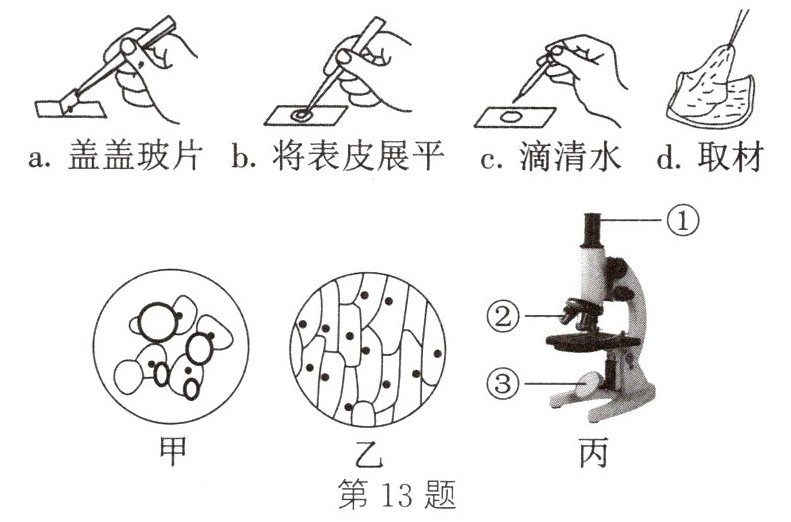 a. 盖盖玻片 b. 将表皮展平 c. 滴清水 d. 取材

①
②
③

甲 乙 丙

第 13 题