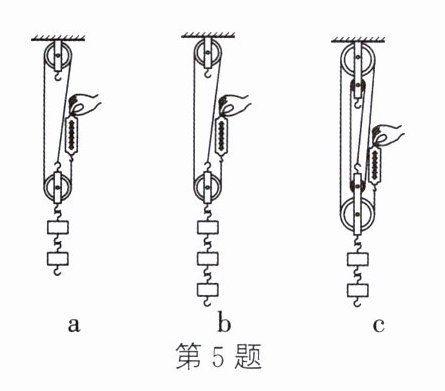 a
b
c
第 5 题