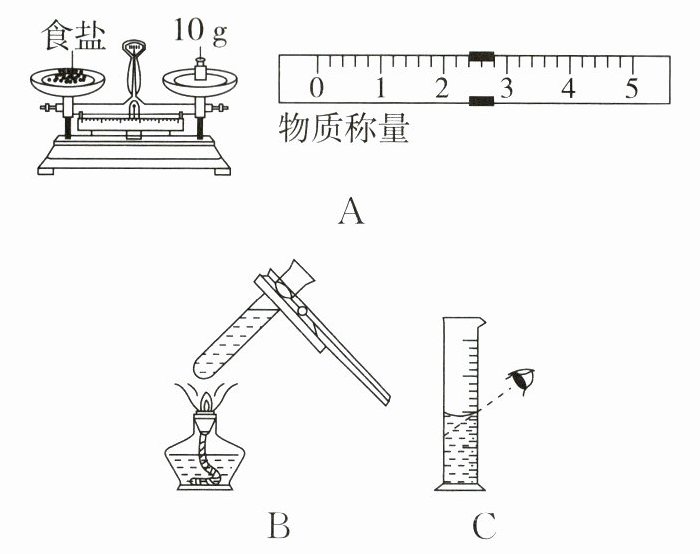 食盐 10 g

0 1 2 3 4 5

物质称量

A

B

C