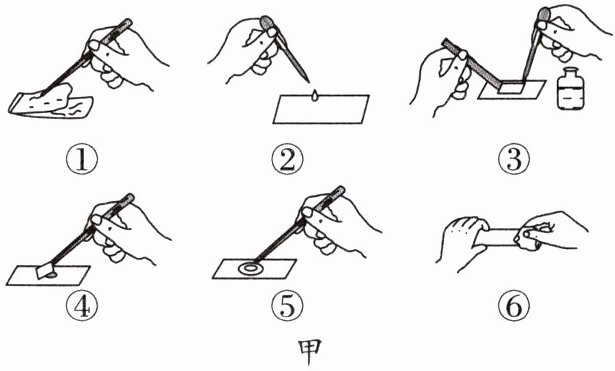 ①

②

③

④

⑤

⑥

甲