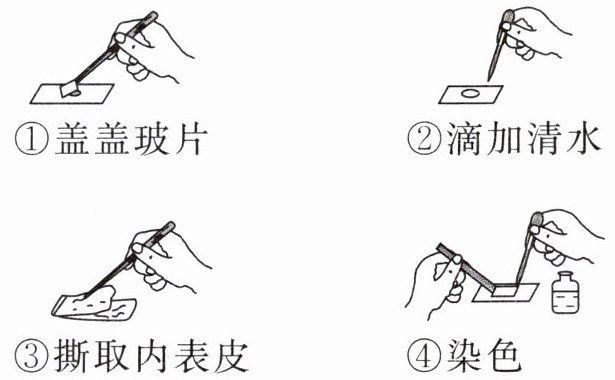 ①盖盖玻片

②滴加清水

③撕取内表皮

④染色