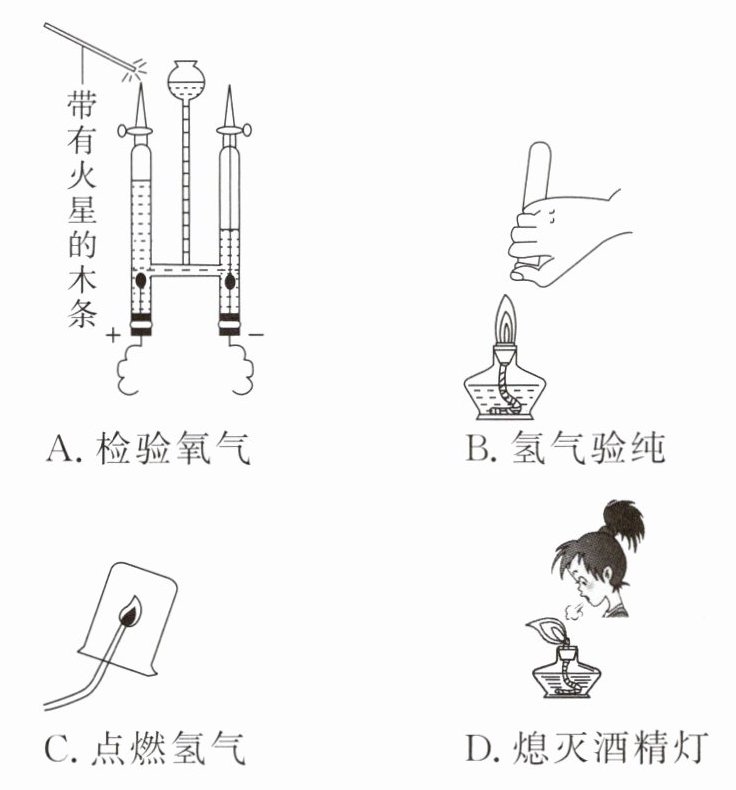 带有火星的木条

+

−

A. 检验氧气

B. 氢气验纯

C. 点燃氢气

D. 熄灭酒精灯