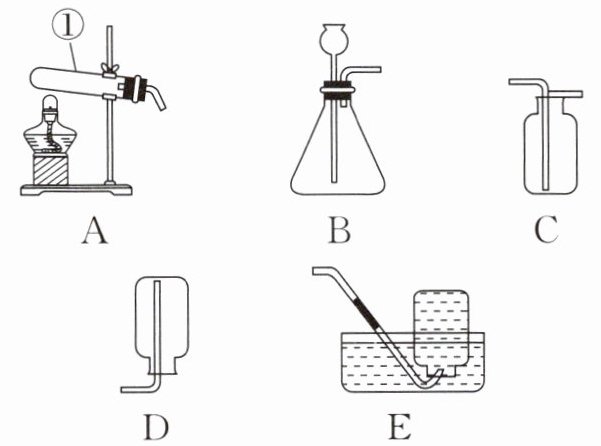 ①

A

B

C

D

E