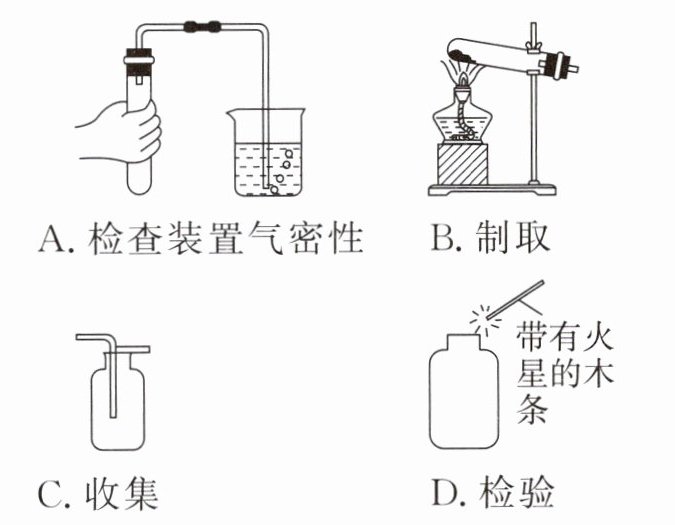 A. 检查装置气密性

B. 制取

C. 收集

带有火星的木条

D. 检验