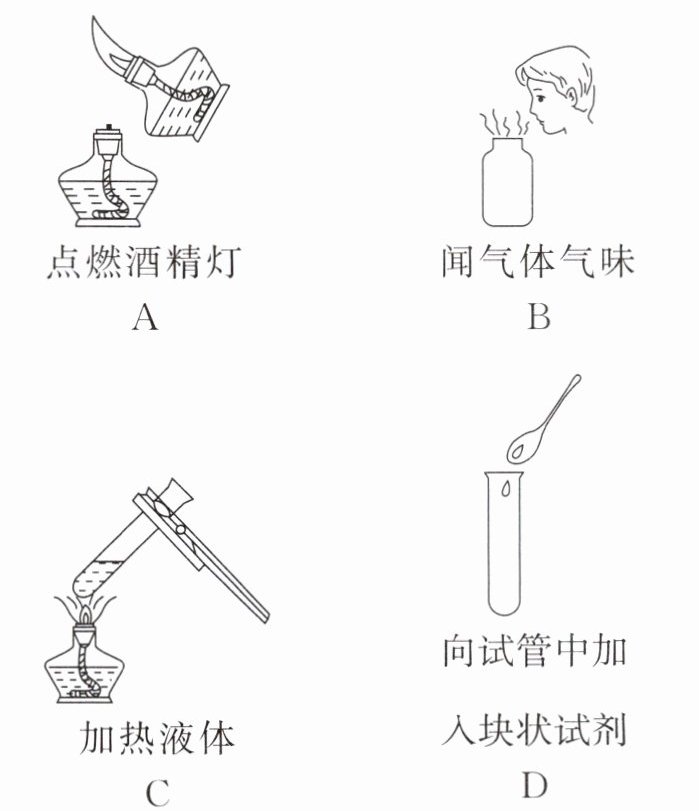 点燃酒精灯
A

闻气体气味
B

加热液体
C

向试管中加入块状试剂
D