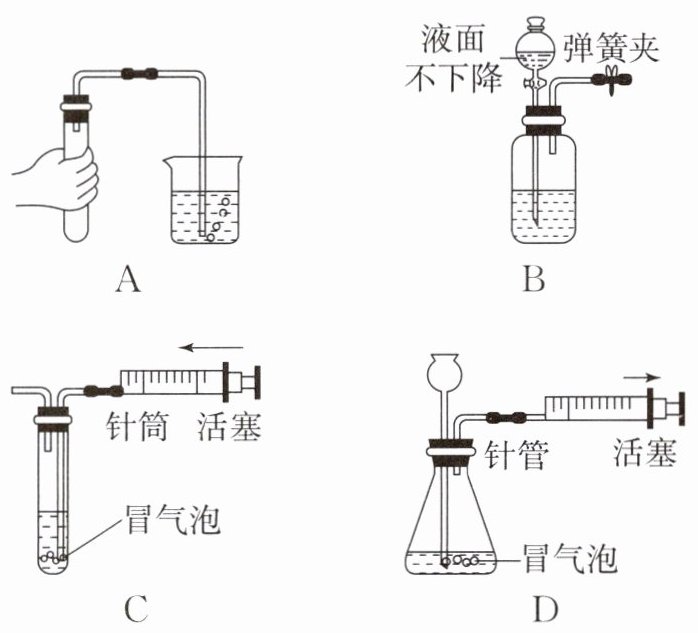 A

液面不下降

弹簧夹

B

针筒 活塞

冒气泡

C

针管

活塞

冒气泡

D