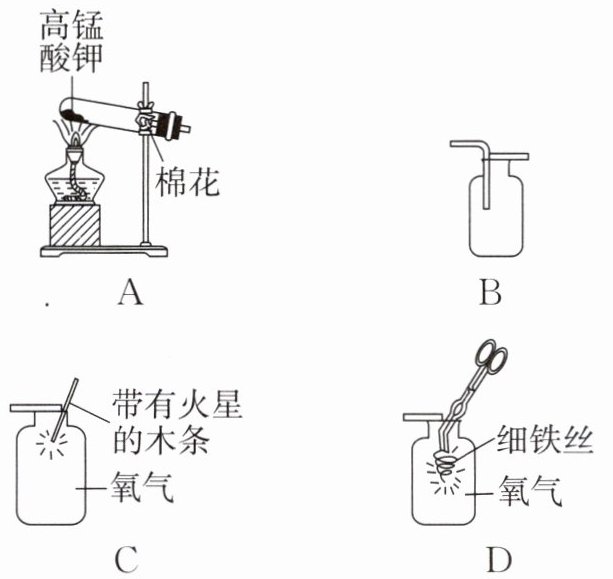 高锰酸钾

棉花

A

B

带有火星的木条

氧气

C

细铁丝

氧气

D