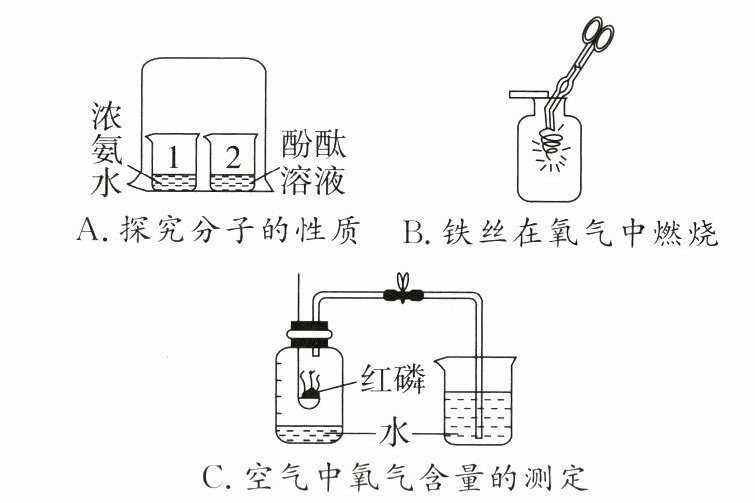 浓氨水

1

2

酚酞溶液

A. 探究分子的性质

B. 铁丝在氧气中燃烧

红磷

水

C. 空气中氧气含量的测定