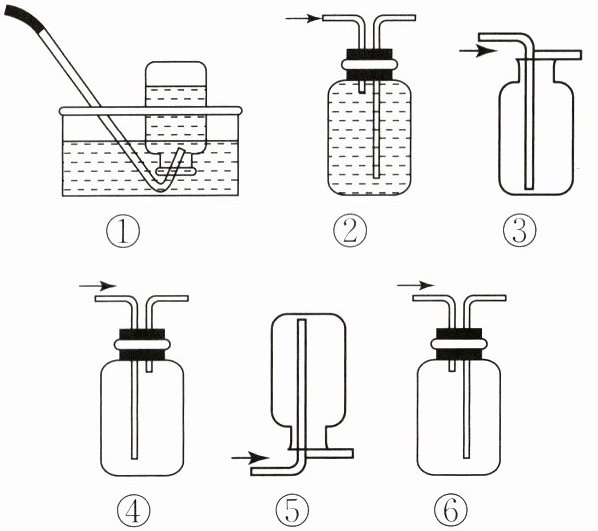 ①

②

③

④

⑤

⑥