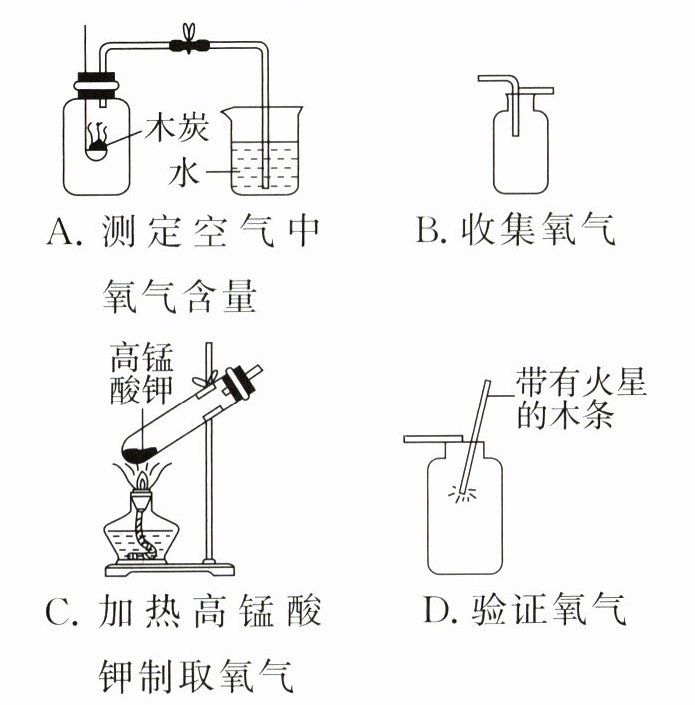 木炭
水
A. 测定空气中氧气含量

B. 收集氧气

高锰酸钾
C. 加热高锰酸钾制取氧气

带有火星的木条
D. 验证氧气